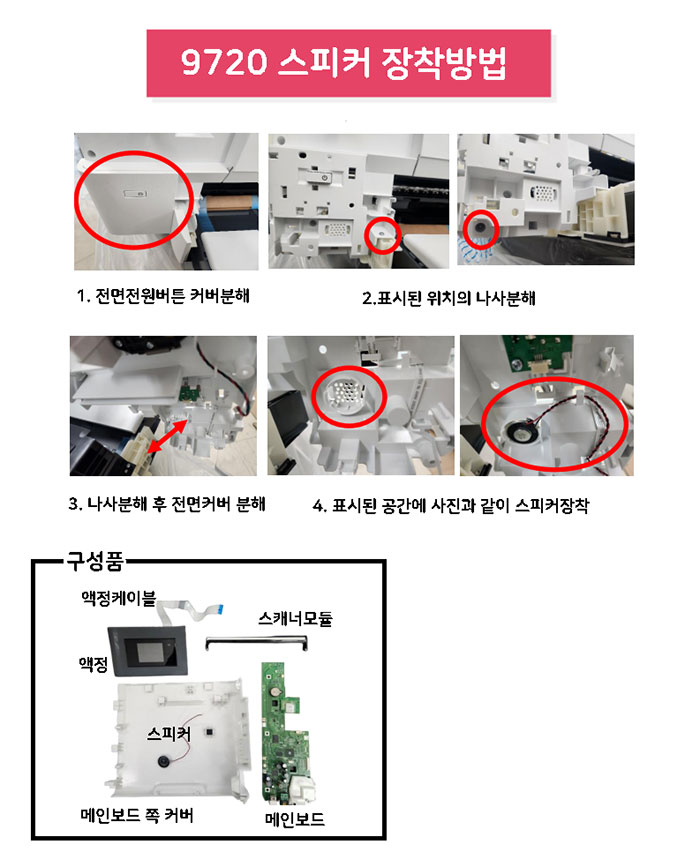 9720 스피커 장착방법

1. 전면전원버튼 커버분해

2.표시된 위치의 나사분해

3. 나사분해 후 전면커버 분해

4. 표시된 공간에 사진과 같이 스피커장착

구성품

액정케이블

스캐너모듈

액정

스피커

메인보드 쪽 커버

메인보드